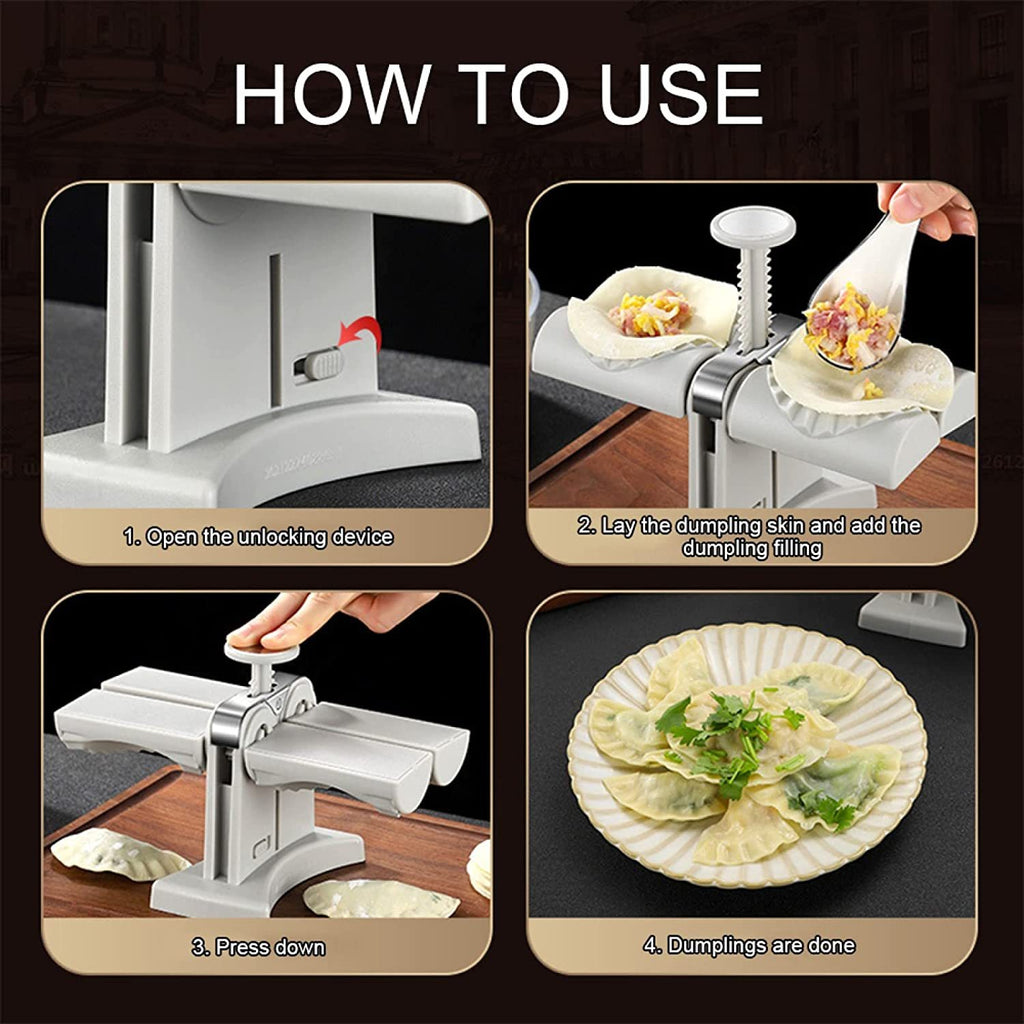 HOW TO USE

1. Open the unlocking device

2. Lay the dumpling skin and add the dumpling filling

3. Press down

4. Dumplings are done