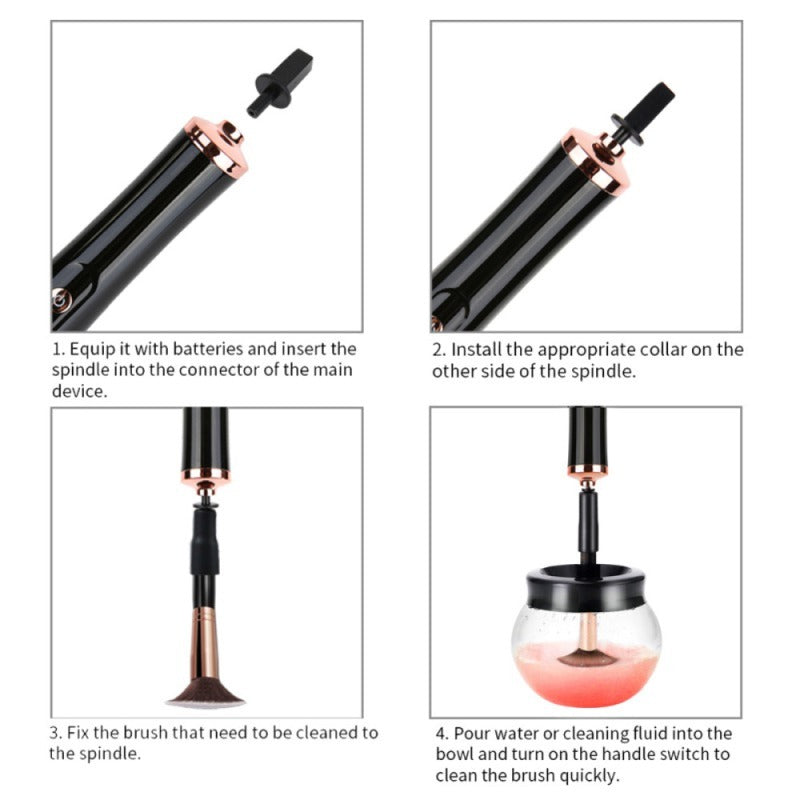 1. Equip it with batteries and insert the spindle into the connector of the main device.

2. Install the appropriate collar on the other side of the spindle.

3. Fix the brush that need to be cleaned to the spindle.

4. Pour water or cleaning fluid into the bowl and turn on the handle switch to clean the brush quickly.